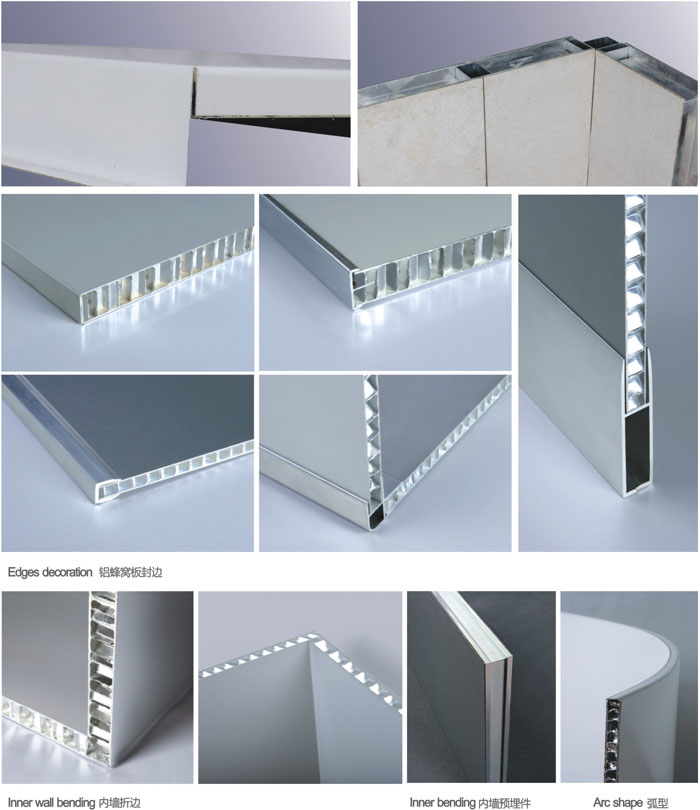 Edges decoration 铝蜂窝板封边

Inner wall bending 内墙折边

Inner bending 内墙预埋件

Arc shape 弧型